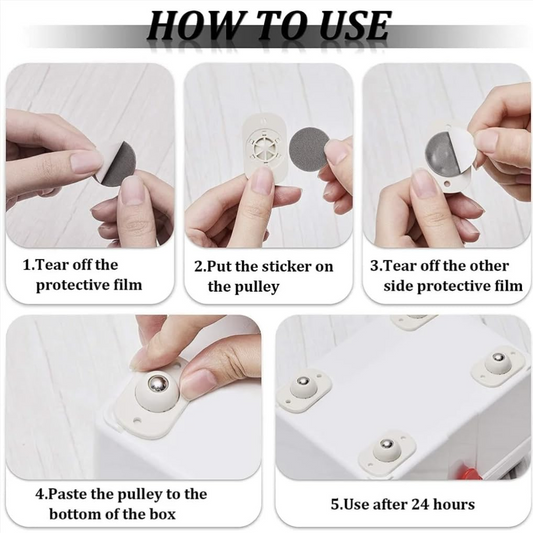 HOW TO USE

1.Tear off the protective film

2.Put the sticker on the pulley

3.Tear off the other side protective film

4.Paste the pulley to the bottom of the box

5.Use after 24 hours